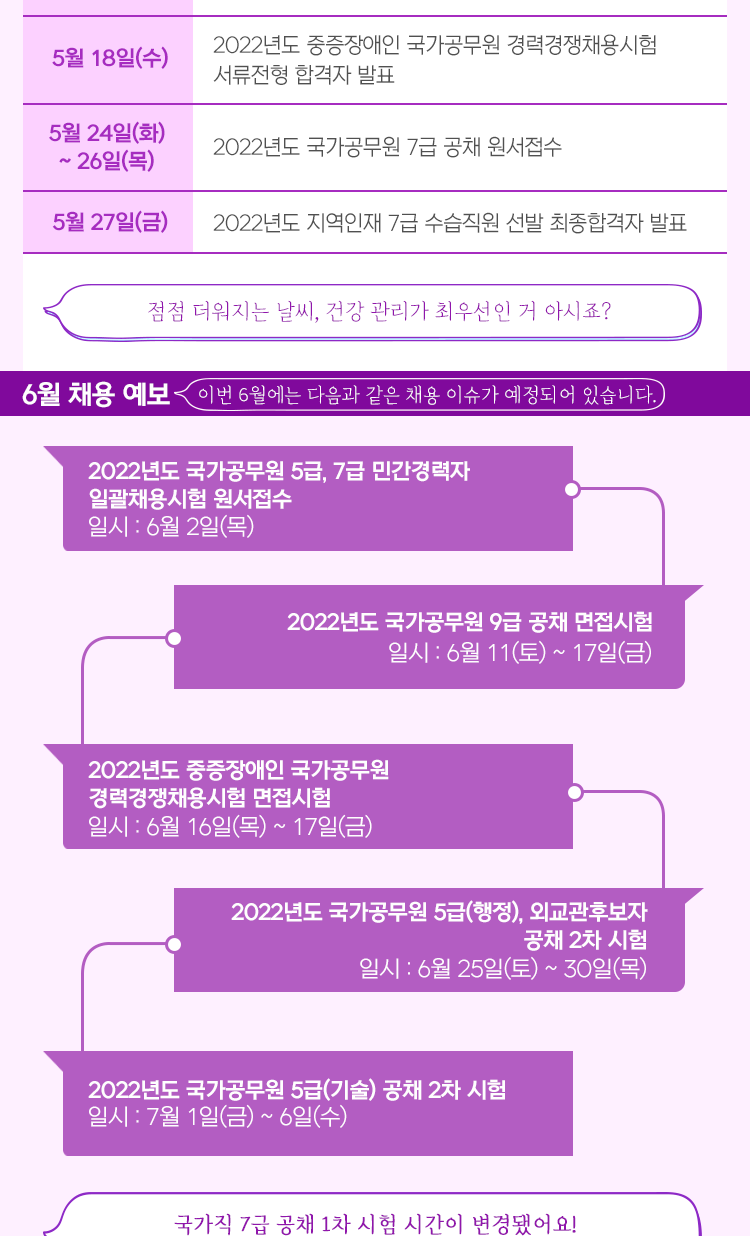 | 5월 18일(수) | 2022년도 중증장애인 국가공무원 경력경쟁채용시험 서류전형 합격자 발표 |
|---|---|
| 5월 24일(화) ~ 26일(목) | 2022년도 국가공무원 7급 공채 원서접수 |
| 5월 27일(금) | 2022년도 지역인재 7급 수습직원 선발 최종합격자 발표 |

점점 더워지는 날씨, 건강 관리가 최우선인 거 아시죠?

6월 채용 예보

이번 6월에는 다음과 같은 채용 이슈가 예정되어 있습니다.

2022년도 국가공무원 5급, 7급 민간경력자 일괄채용시험 원서접수
일시 : 6월 2일(목)

2022년도 국가공무원 9급 공채 면접시험
일시 : 6월 11(토) ~ 17일(금)

2022년도 중증장애인 국가공무원 경력경쟁채용시험 면접시험
일시 : 6월 16일(목) ~ 17일(금)

2022년도 국가공무원 5급(행정), 외교관후보자 공채 2차 시험
일시 : 6월 25일(토) ~ 30일(목)

2022년도 국가공무원 5급(기술) 공채 2차 시험
일시 : 7월 1일(금) ~ 6일(수)

국가직 7급 공채 1차 시험 시간이 변경됐어요!