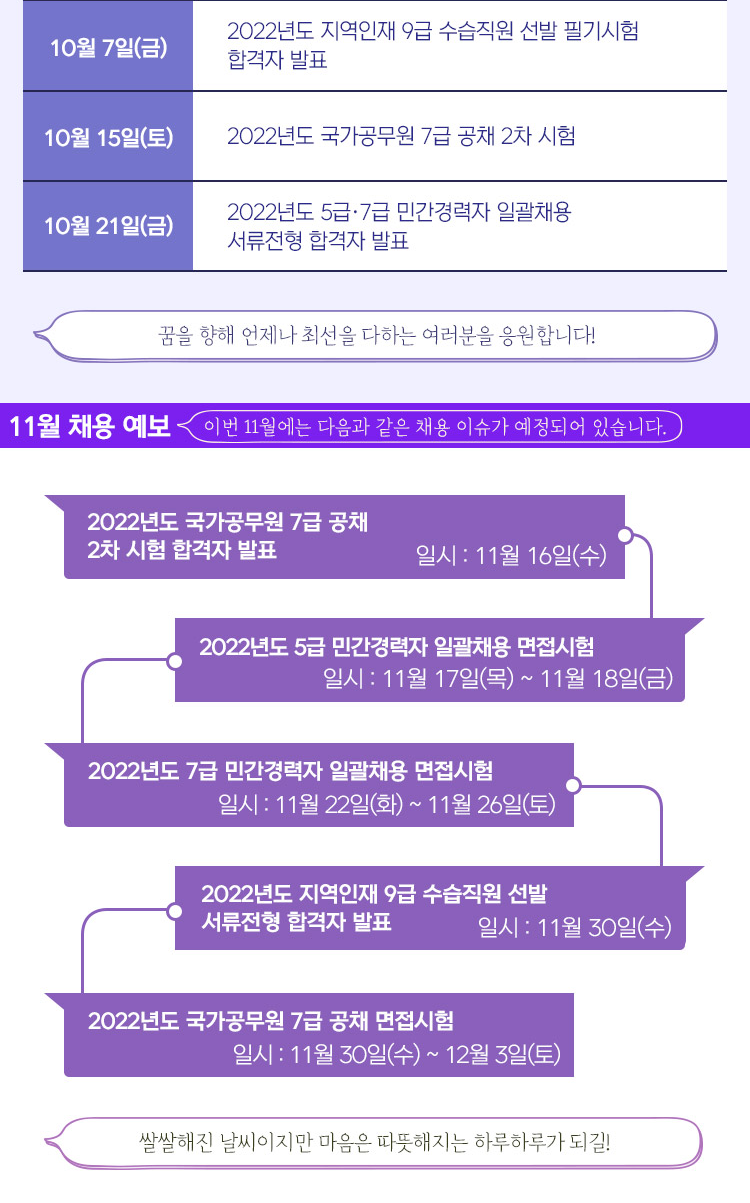 | 10월 7일(금) | 2022년도 지역인재 9급 수습직원 선발 필기시험 합격자 발표 |
|---|---|
| 10월 15일(토) | 2022년도 국가공무원 7급 공채 2차 시험 |
| 10월 21일(금) | 2022년도 5급·7급 민간경력자 일괄채용 서류전형 합격자 발표 |

꿈을 향해 언제나 최선을 다하는 여러분을 응원합니다!

11월 채용 예보

이번 11월에는 다음과 같은 채용 이슈가 예정되어 있습니다.

2022년도 국가공무원 7급 공채
2차 시험 합격자 발표
일시 : 11월 16일(수)

2022년도 5급 민간경력자 일괄채용 면접시험
일시 : 11월 17일(목) ~ 11월 18일(금)

2022년도 7급 민간경력자 일괄채용 면접시험
일시 : 11월 22일(화) ~ 11월 26일(토)

2022년도 지역인재 9급 수습직원 선발
서류전형 합격자 발표
일시 : 11월 30일(수)

2022년도 국가공무원 7급 공채 면접시험
일시 : 11월 30일(수) ~ 12월 3일(토)

쌀쌀해진 날씨이지만 마음은 따뜻해지는 하루하루가 되길!